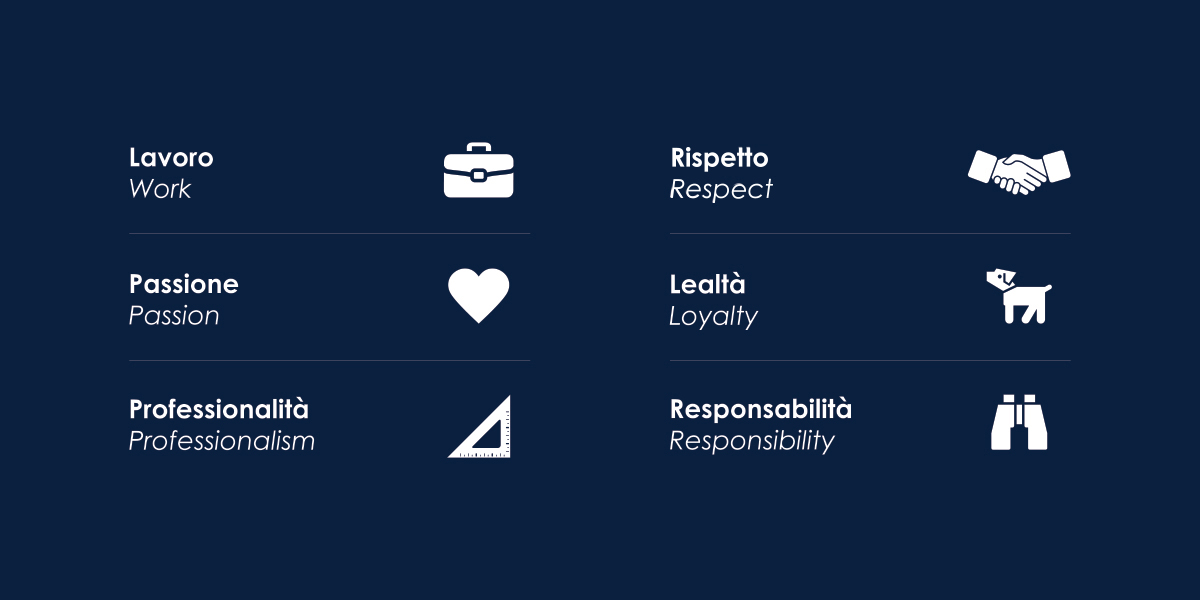 Lavoro
Work

Passione
Passion

Professionalità
Professionalism

Rispetto
Respect

Lealtà
Loyalty

Responsabilità
Responsibility